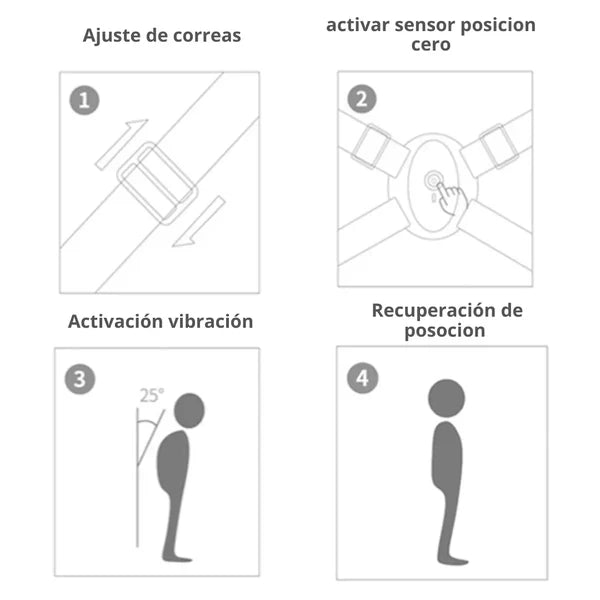 Ajuste de correas

1

activar sensor posicion cero

2

Activación vibración

3

25°

Recuperación de posocion

4